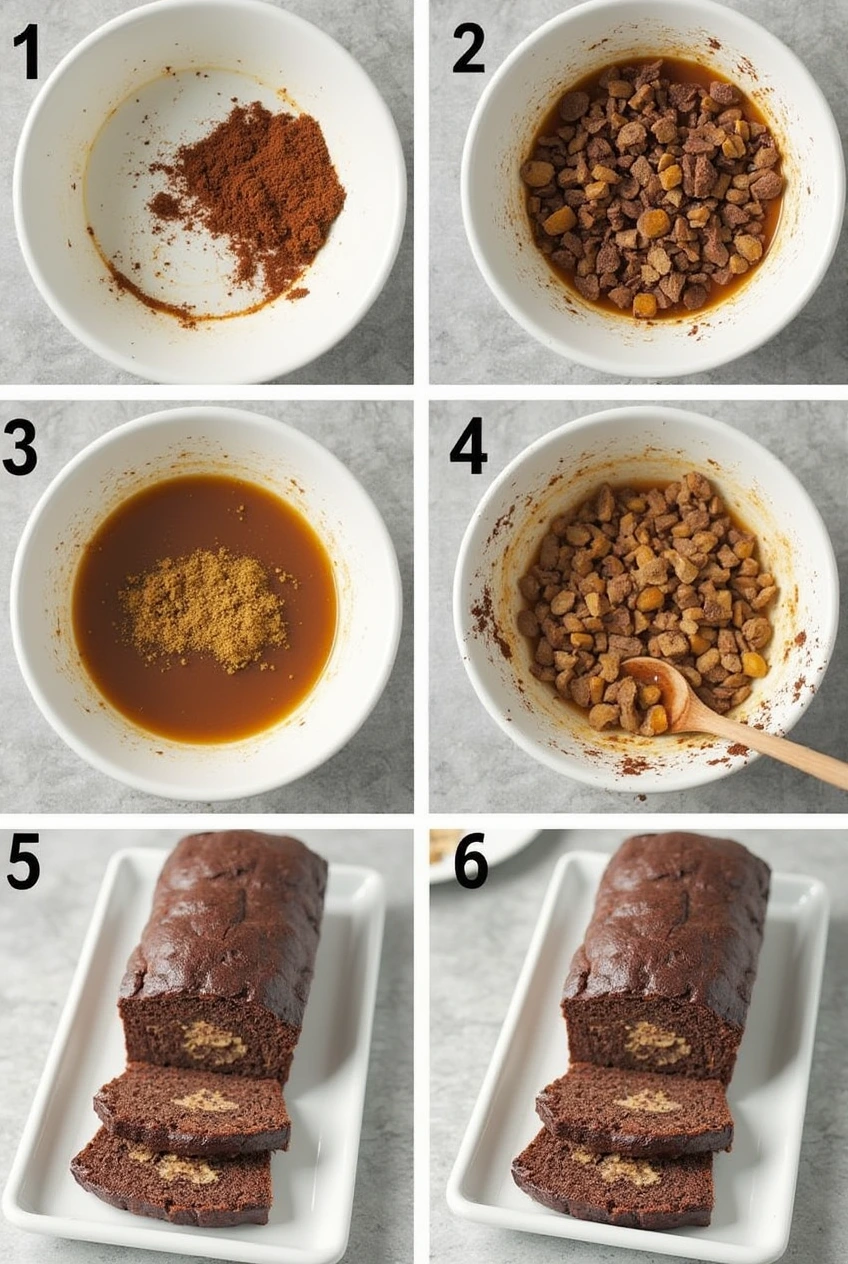 1
2
3
4
5
6