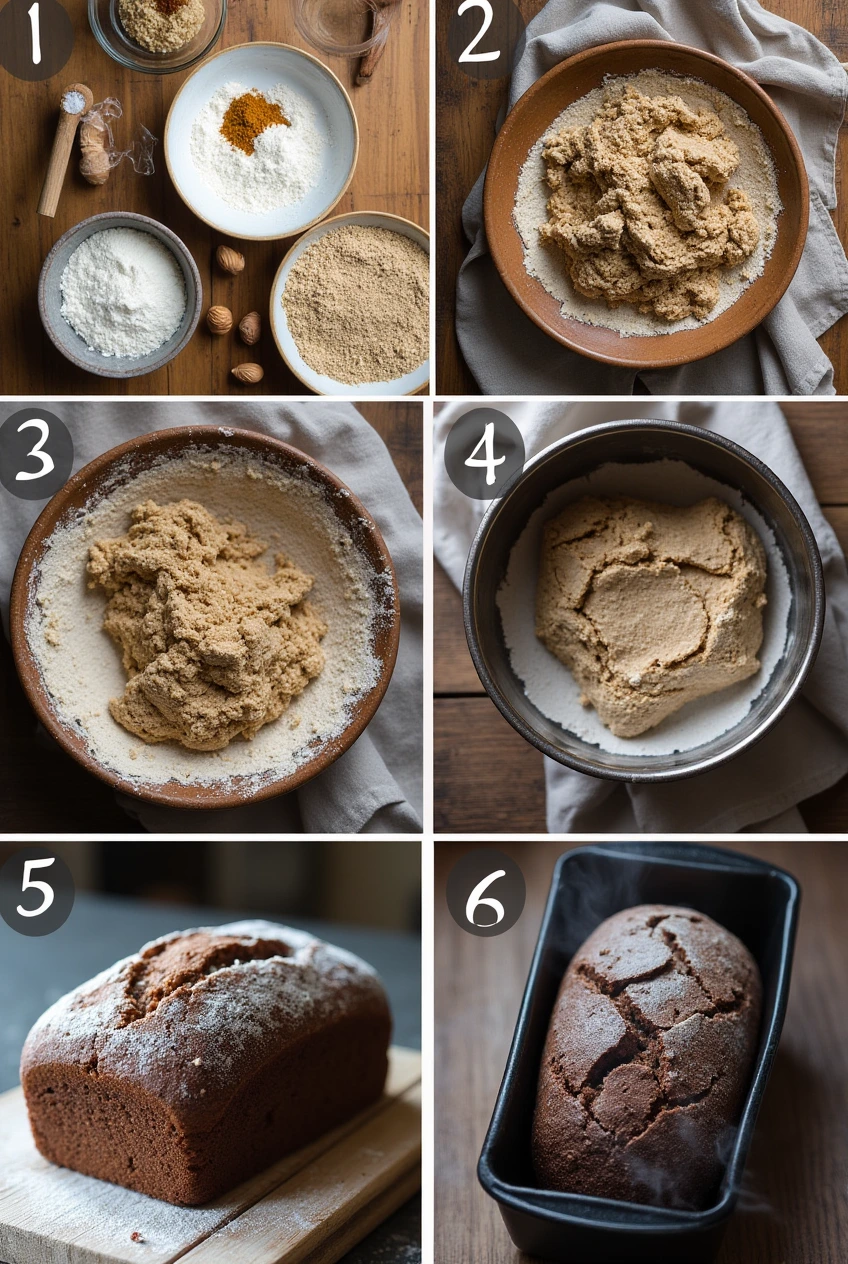 1
2
3
4
5
6