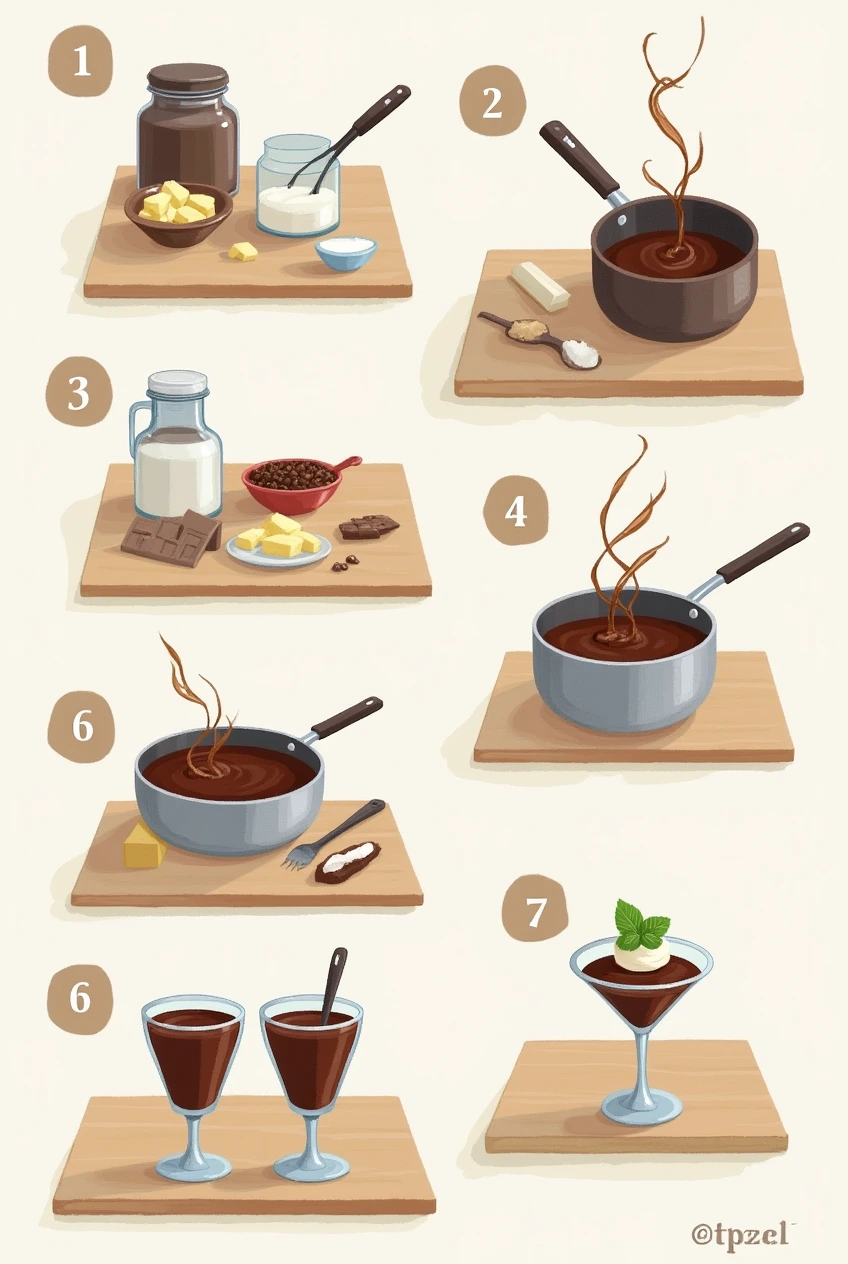 1

2

3

4

6

7

6

©tpzel